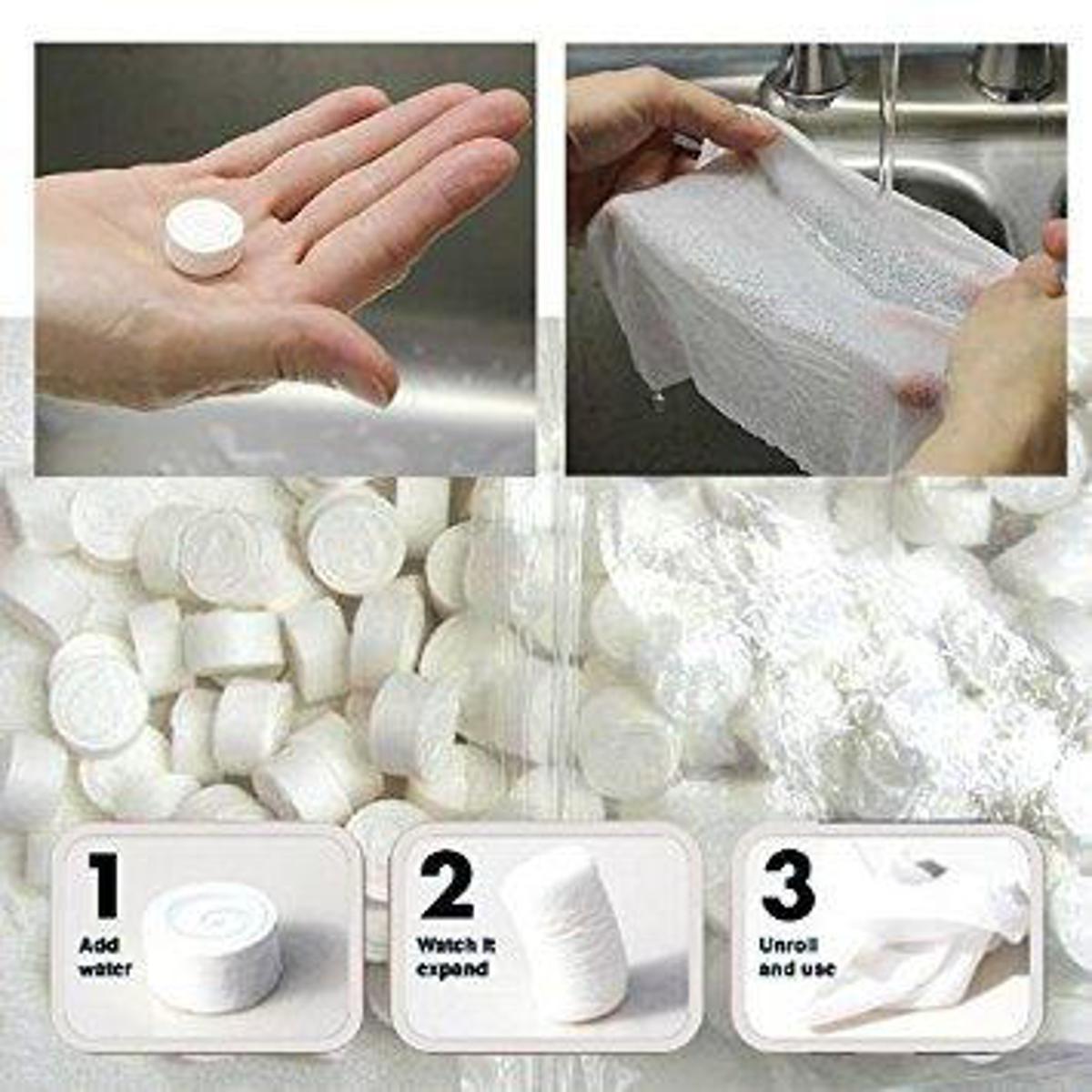 1
Add water

2
Watch it expand

3
Unroll and use