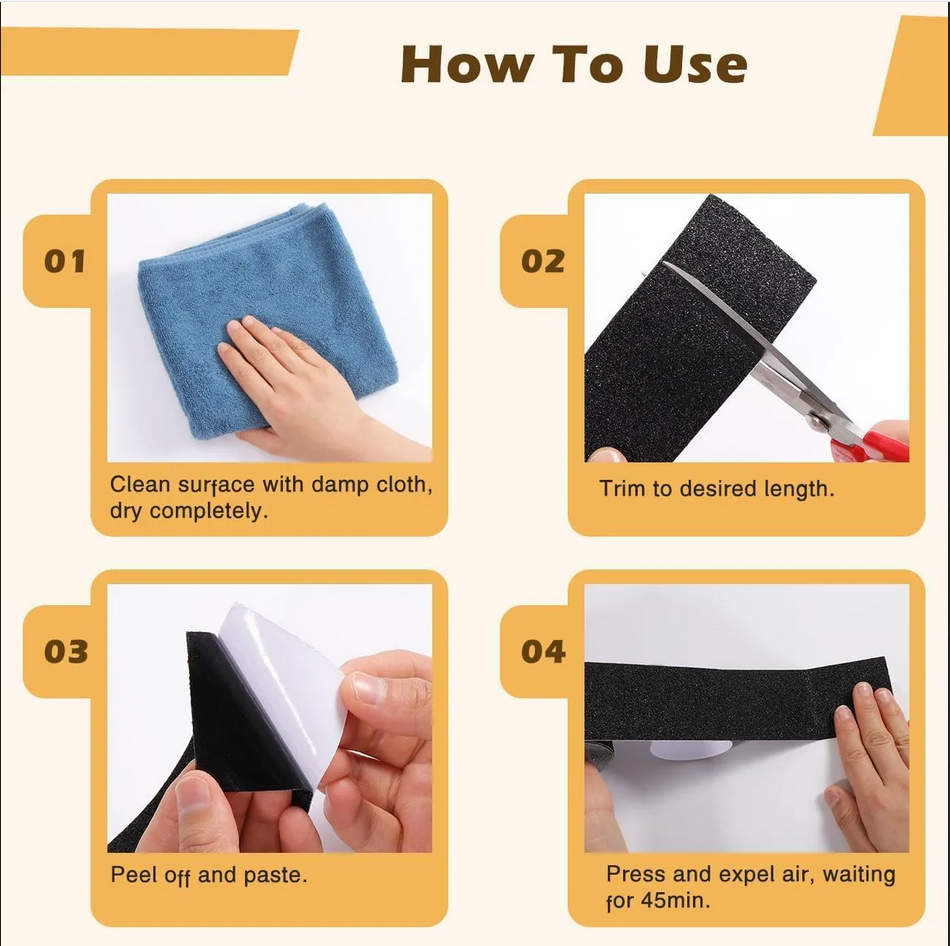 How To Use

01

Clean surface with damp cloth, dry completely.

02

Trim to desired length.

03

Peel off and paste.

04

Press and expel air, waiting for 45min.