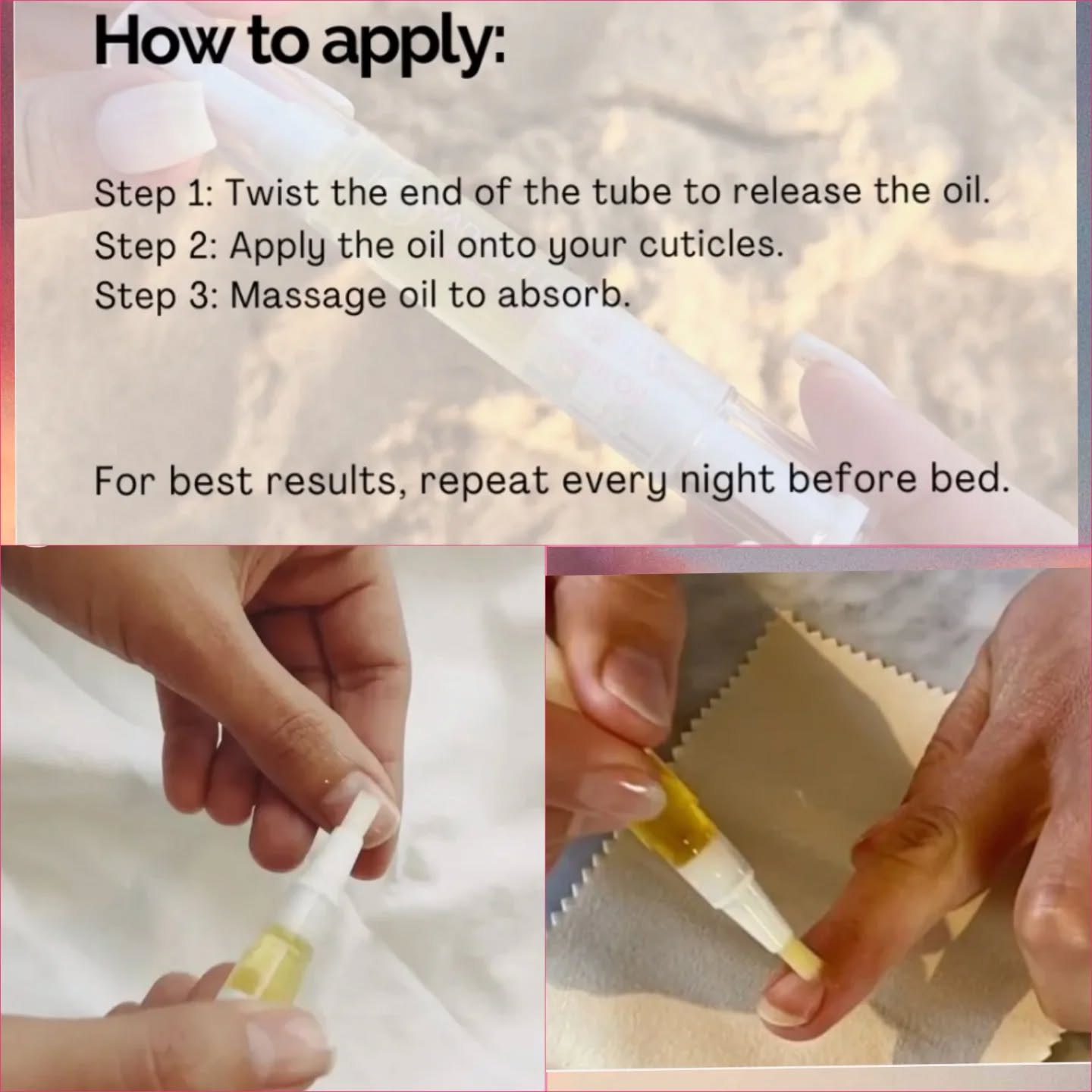 How to apply:

Step 1: Twist the end of the tube to release the oil.
Step 2: Apply the oil onto your cuticles.
Step 3: Massage oil to absorb.

For best results, repeat every night before bed.